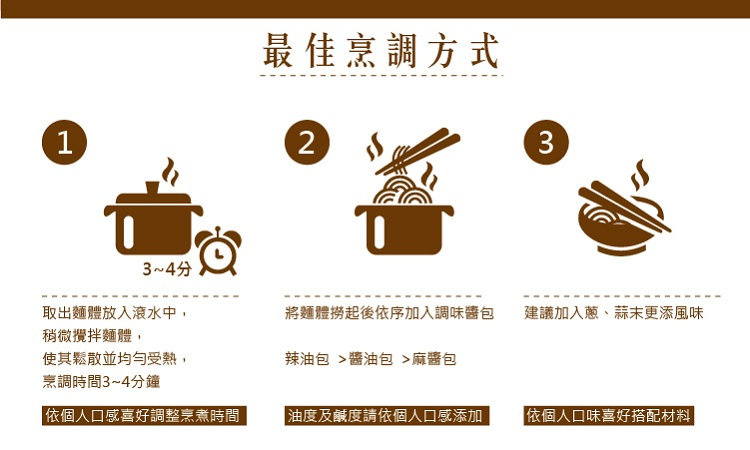 最佳烹調方式

1

3~4分

取出麵體放入滾水中，
稍微攪拌麵體，
使其鬆散並均勻受熱，
烹調時間3~4分鐘

依個人口感喜好調整烹煮時間

2

將麵體撈起後依序加入調味醬包

辣油包 >醬油包 >麻醬包

油度及鹹度請依個人口感添加

3

建議加入蔥、蒜末更添風味

依個人口味喜好搭配材料